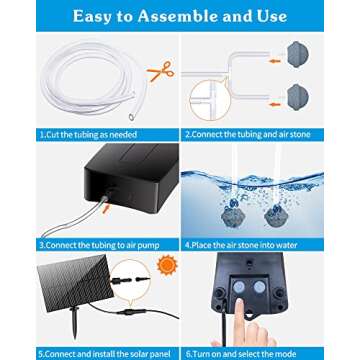 Easy to Assemble and Use

1.Cut the tubing as needed

2.Connect the tubing and air stone

3.Connect the tubing to air pump

4.Place the air stone into water

5.Connect and install the solar panel

6.Turn on and select the mode