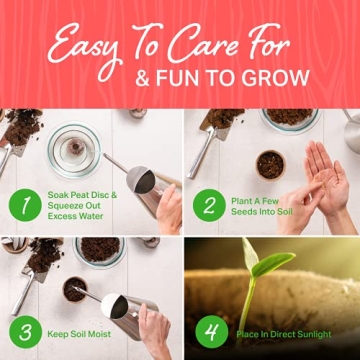 Easy To Care For
& FUN TO GROW

1 Soak Peat Disc & Squeeze Out Excess Water

2 Plant A Few Seeds Into Soil

3 Keep Soil Moist

4 Place In Direct Sunlight