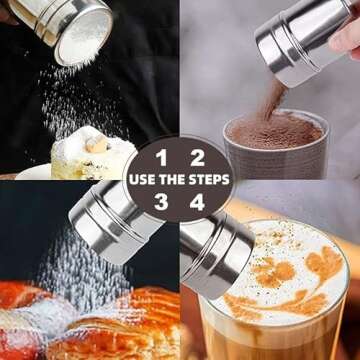 1 2
USE THE STEPS
3 4