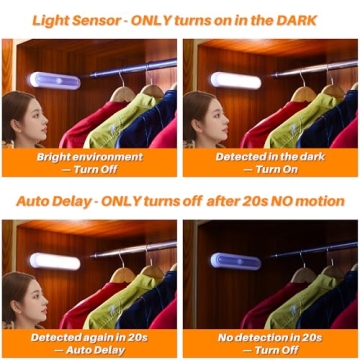 Light Sensor - ONLY turns on in the DARK

Bright environment — Turn Off

Detected in the dark — Turn On

Auto Delay - ONLY turns off after 20s NO motion

Detected again in 20s — Auto Delay

No detection in 20s — Turn Off