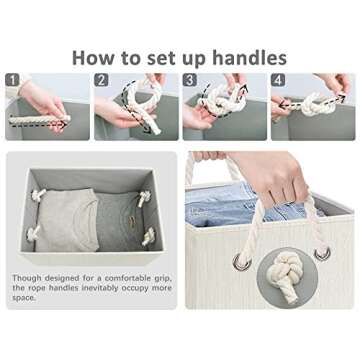 How to set up handles

1

2

3

4

Though designed for a comfortable grip, the rope handles inevitably occupy more space.