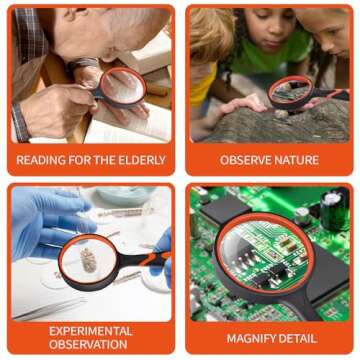 READING FOR THE ELDERLY

OBSERVE NATURE

EXPERIMENTAL OBSERVATION

MAGNIFY DETAIL