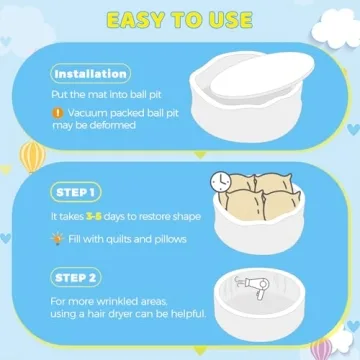 EASY TO USE

Installation

Put the mat into ball pit

Vacuum packed ball pit may be deformed

STEP 1

It takes 3-5 days to restore shape

Fill with quilts and pillows

STEP 2

For more wrinkled areas, using a hair dryer can be helpful.