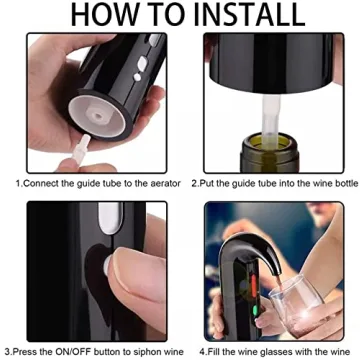 HOW TO INSTALL

1.Connect the guide tube to the aerator

2.Put the guide tube into the wine bottle

3.Press the ON/OFF button to siphon wine

4.Fill the wine glasses with the wine