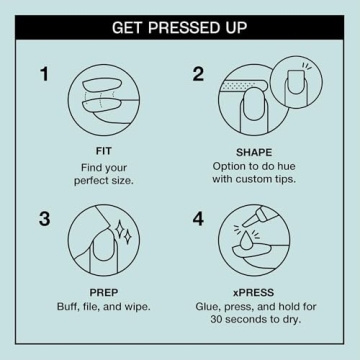 GET PRESSED UP

1

FIT
Find your perfect size.

2

SHAPE
Option to do hue with custom tips.

3

PREP
Buff, file, and wipe.

4

xPRESS
Glue, press, and hold for 30 seconds to dry.