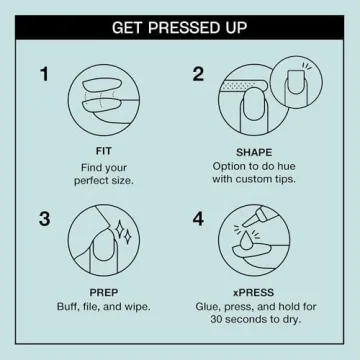 GET PRESSED UP

1

FIT
Find your perfect size.

2

SHAPE
Option to do hue with custom tips.

3

PREP
Buff, file, and wipe.

4

xPRESS
Glue, press, and hold for 30 seconds to dry.