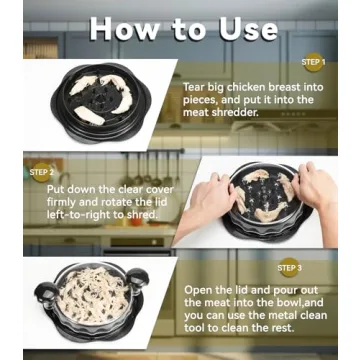 How to Use

STEP 1

Tear big chicken breast into pieces, and put it into the meat shredder.

STEP 2

Put down the clear cover firmly and rotate the lid left-to-right to shred.

STEP 3

Open the lid and pour out the meat into the bowl,and you can use the metal clean tool to clean the rest.