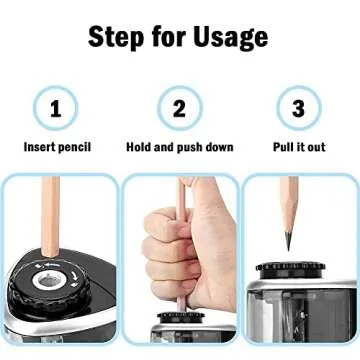 Step for Usage

1

Insert pencil

2

Hold and push down

3

Pull it out