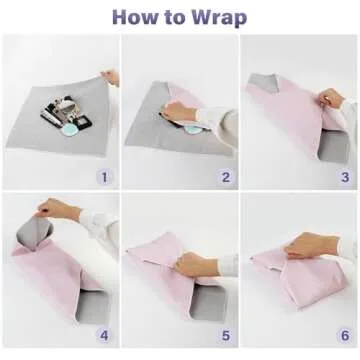 How to Wrap

1

2

3

4

5

6