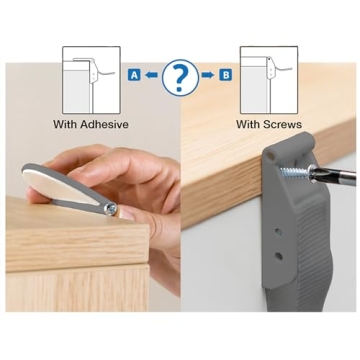 A ? B

With Adhesive

With Screws