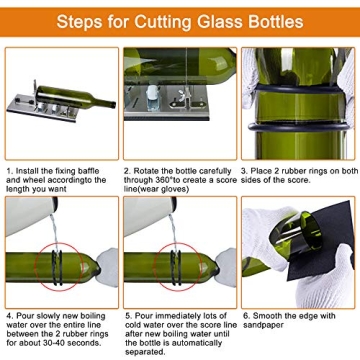 Steps for Cutting Glass Bottles

1. Install the fixing baffle and wheel accordingto the length you want

2. Rotate the bottle carefully through 360°to create a score line(wear gloves)

3. Place 2 rubber rings on both sides of the score.

4. Pour slowly new boiling water over the entire line between the 2 rubber rings for about 30-40 seconds.

5. Pour immediately lots of cold water over the score line after new boiling water until the bottle is automatically separated.

6. Smooth the edge with sandpaper