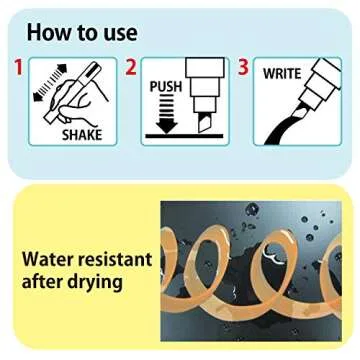 How to use

1

SHAKE

2

PUSH

3

WRITE

Water resistant after drying