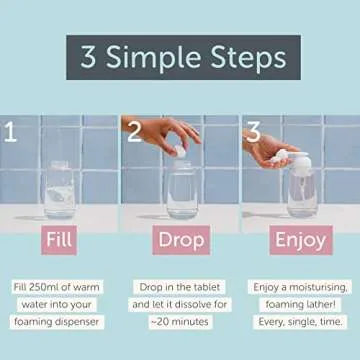 3 Simple Steps

1

Fill

Fill 250ml of warm water into your foaming dispenser

2

Drop

Drop in the tablet and let it dissolve for ~20 minutes

3

Enjoy

Enjoy a moisturising, foaming lather! Every, single, time.