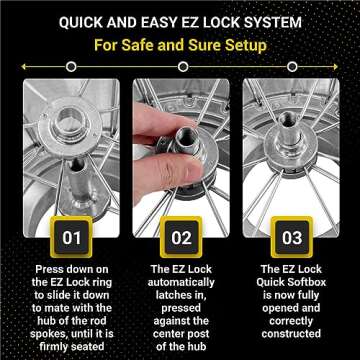 QUICK AND EASY EZ LOCK SYSTEM
For Safe and Sure Setup

01
Press down on the EZ Lock ring to slide it down to mate with the hub of the rod spokes, until it is firmly seated

02
The EZ Lock automatically latches in, pressed against the center post of the hub

03
The EZ Lock Quick Softbox is now fully opened and correctly constructed