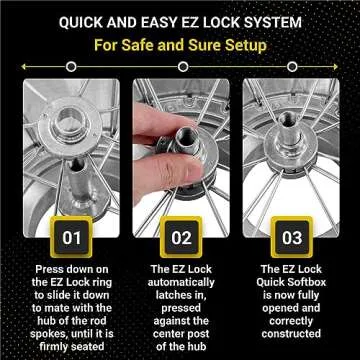 QUICK AND EASY EZ LOCK SYSTEM
For Safe and Sure Setup

01

Press down on the EZ Lock ring to slide it down to mate with the hub of the rod spokes, until it is firmly seated

02

The EZ Lock automatically latches in, pressed against the center post of the hub

03

The EZ Lock Quick Softbox is now fully opened and correctly constructed