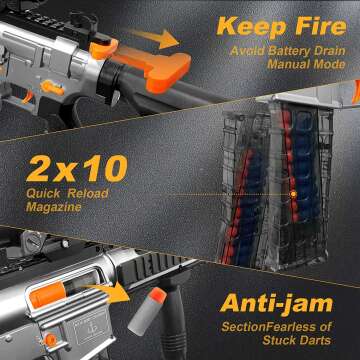 Keep Fire
Avoid Battery Drain
Manual Mode

2x10
Quick Reload
Magazine

Anti-jam
SectionFearless of
Stuck Darts