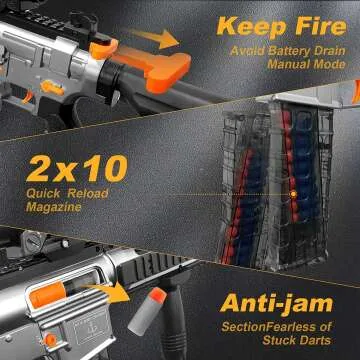 Keep Fire
Avoid Battery Drain
Manual Mode

2x10
Quick Reload
Magazine

Anti-jam
SectionFearless of
Stuck Darts