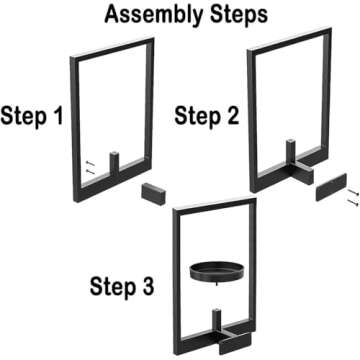 Assembly Steps

Step 1

Step 2

Step 3