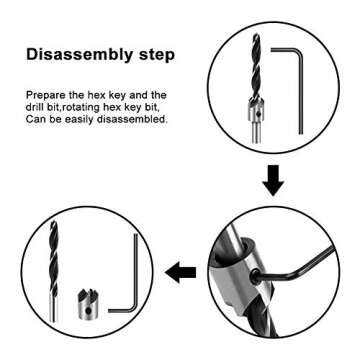 Disassembly step

Prepare the hex key and the drill bit,rotating hex key bit, Can be easily disassembled.