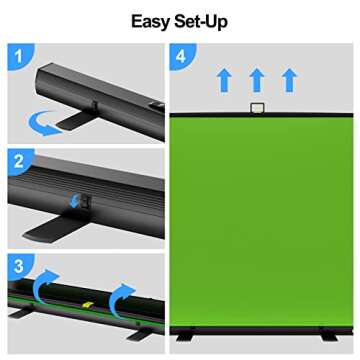 Easy Set-Up

1

2

3

4