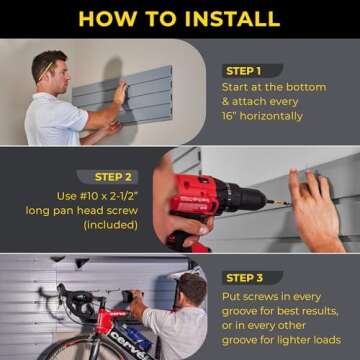 HOW TO INSTALL

STEP 1
Start at the bottom & attach every 16" horizontally

STEP 2
Use #10 x 2-1/2" long pan head screw (included)

STEP 3
Put screws in every groove for best results, or in every other groove for lighter loads

cervé