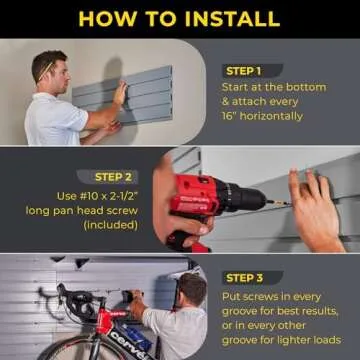 HOW TO INSTALL

STEP 1
Start at the bottom & attach every 16" horizontally

STEP 2
Use #10 x 2-1/2" long pan head screw (included)

STEP 3
Put screws in every groove for best results, or in every other groove for lighter loads

cervé