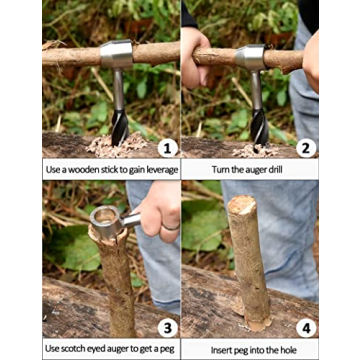 1

Use a wooden stick to gain leverage

2

Turn the auger drill

3

Use scotch eyed auger to get a peg

4

Insert peg into the hole