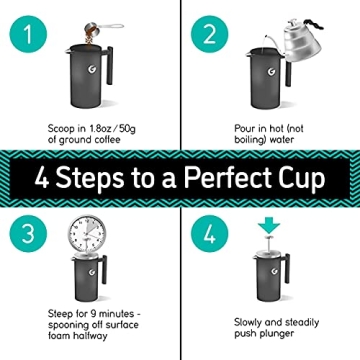 1

Scoop in 1.8oz/50g of ground coffee

2

Pour in hot (not boiling) water

4 Steps to a Perfect Cup

3

Steep for 9 minutes - spooning off surface foam halfway

4

Slowly and steadily push plunger