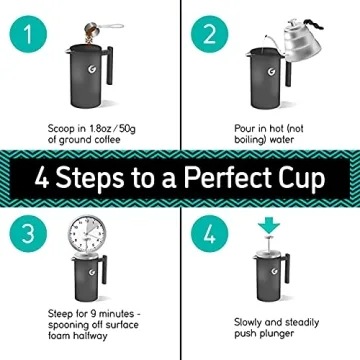 1

Scoop in 1.8oz/50g of ground coffee

2

Pour in hot (not boiling) water

4 Steps to a Perfect Cup

3

Steep for 9 minutes - spooning off surface foam halfway

4

Slowly and steadily push plunger