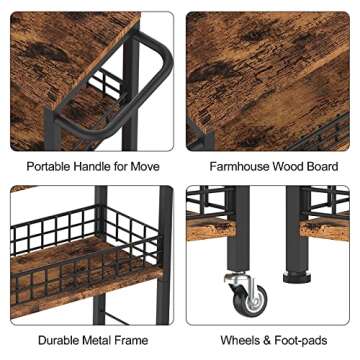 Portable Handle for Move

Farmhouse Wood Board

Durable Metal Frame

Wheels & Foot-pads