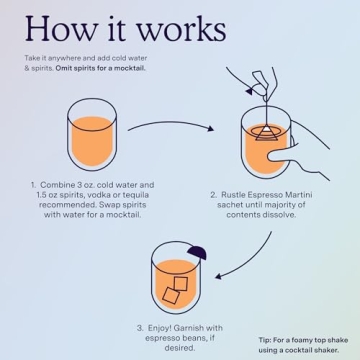 How it works

Take it anywhere and add cold water & spirits. Omit spirits for a mocktail.

1. Combine 3 oz. cold water and 1.5 oz spirits, vodka or tequila recommended. Swap spirits with water for a mocktail.

2. Rustle Espresso Martini sachet until majority of contents dissolve.

3. Enjoy! Garnish with espresso beans, if desired.

Tip: For a foamy top shake using a cocktail shaker.