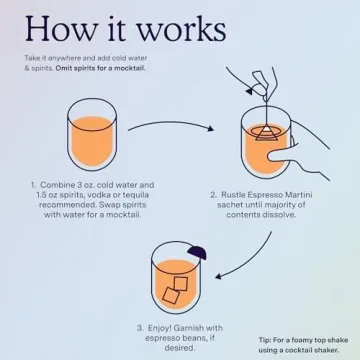 How it works

Take it anywhere and add cold water & spirits. Omit spirits for a mocktail.

1. Combine 3 oz. cold water and 1.5 oz spirits, vodka or tequila recommended. Swap spirits with water for a mocktail.

2. Rustle Espresso Martini sachet until majority of contents dissolve.

3. Enjoy! Garnish with espresso beans, if desired.

Tip: For a foamy top shake using a cocktail shaker.