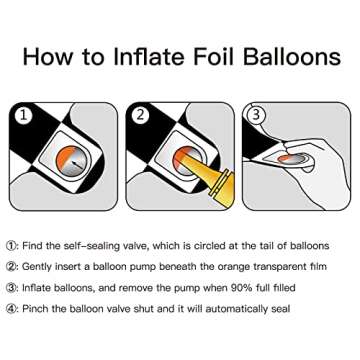 How to Inflate Foil Balloons

①

②

③

①: Find the self-sealing valve, which is circled at the tail of balloons

②: Gently insert a balloon pump beneath the orange transparent film

③: Inflate balloons, and remove the pump when 90% full filled

④: Pinch the balloon valve shut and it will automatically seal