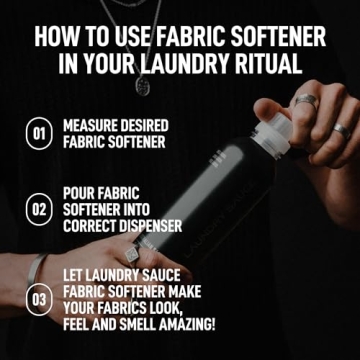 HOW TO USE FABRIC SOFTENER IN YOUR LAUNDRY RITUAL

01 MEASURE DESIRED FABRIC SOFTENER

02 POUR FABRIC SOFTENER INTO CORRECT DISPENSER

03 LET LAUNDRY SAUCE FABRIC SOFTENER MAKE YOUR FABRICS LOOK, FEEL AND SMELL AMAZING!

LAUNDRY SAUCE