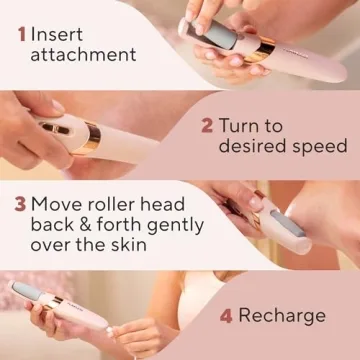 1 Insert attachment

2 Turn to desired speed

3 Move roller head back & forth gently over the skin

4 Recharge