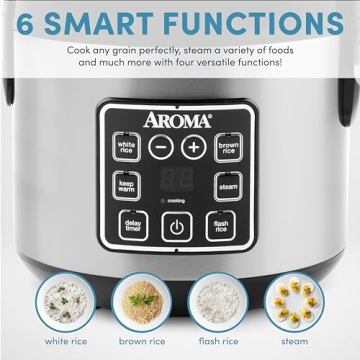 6 SMART FUNCTIONS

Cook any grain perfectly, steam a variety of foods and much more with four versatile functions!

AROMA®

white rice

−

+

brown rice

keep warm

steam

cooking

delay timer

flash rice

white rice

brown rice

flash rice

steam