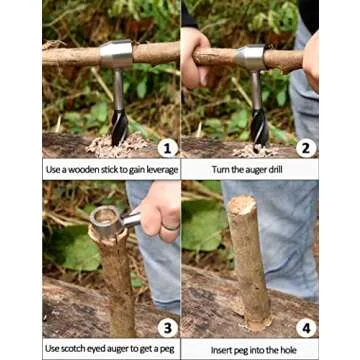 1
Use a wooden stick to gain leverage

2
Turn the auger drill

3
Use scotch eyed auger to get a peg

4
Insert peg into the hole