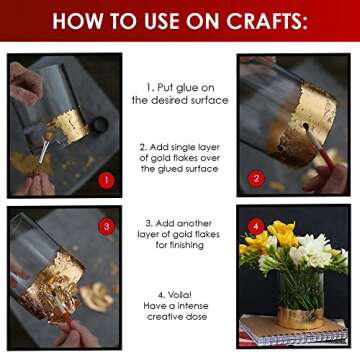 HOW TO USE ON CRAFTS:

1

1. Put glue on the desired surface

2

2. Add single layer of gold flakes over the glued surface

3

3. Add another layer of gold flakes for finishing

4

4. Voila! Have a intense creative dose