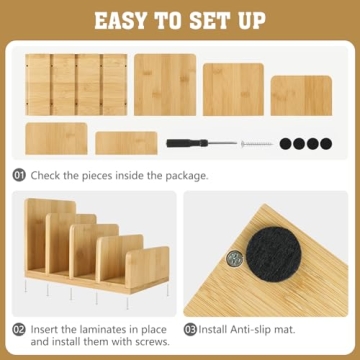 EASY TO SET UP

01 Check the pieces inside the package.

02 Insert the laminates in place and install them with screws.

03 Install Anti-slip mat.