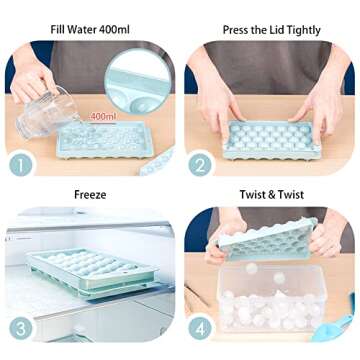 Fill Water 400ml

400ml

1

Press the Lid Tightly

2

Freeze

3

Twist & Twist

4