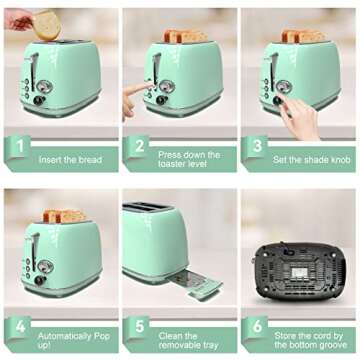 1
Insert the bread

2
Press down the toaster level

3
Set the shade knob

4
Automatically Pop up!

5
Clean the removable tray

6
Store the cord by the bottom groove