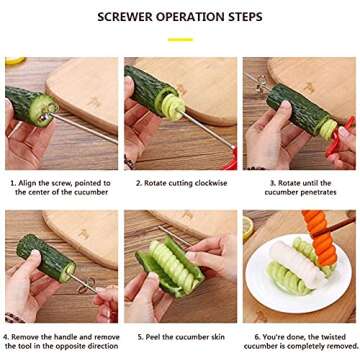 SCREWER OPERATION STEPS

1. Align the screw, pointed to the center of the cucumber

2. Rotate cutting clockwise

3. Rotate until the cucumber penetrates

4. Remove the handle and remove the tool in the opposite direction

5. Peel the cucumber skin

6. You're done, the twisted cucumber is completely removed.