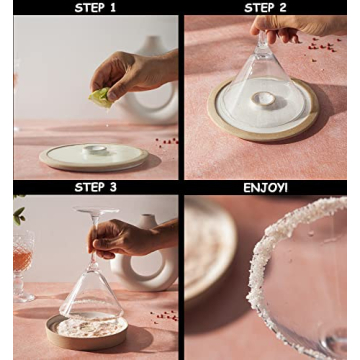 STEP 1

STEP 2

STEP 3

ENJOY!