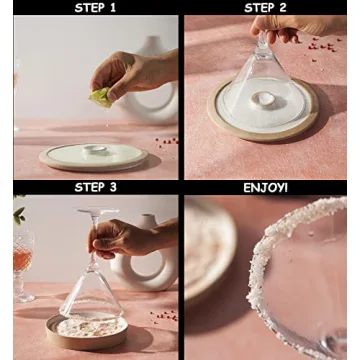 STEP 1

STEP 2

STEP 3

ENJOY!