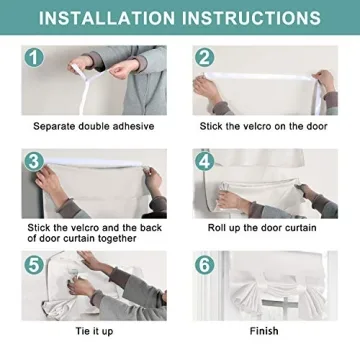 INSTALLATION INSTRUCTIONS

1

Separate double adhesive

2

Stick the velcro on the door

3

Stick the velcro and the back of door curtain together

4

Roll up the door curtain

5

Tie it up

6

Finish