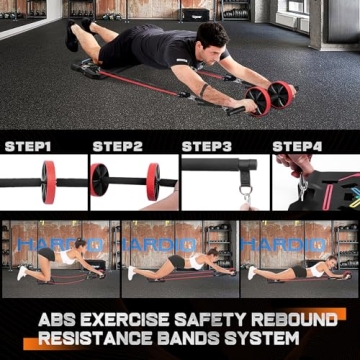 STEP1
STEP2
STEP3
STEP4

HARDIO
HARDIO
HARDIO

ABS EXERCISE SAFETY REBOUND RESISTANCE BANDS SYSTEM