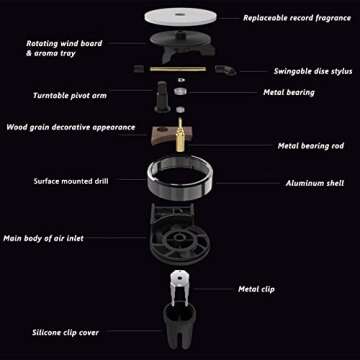 Replaceable record fragrance

Rotating wind board & aroma tray

Swingable disc stylus

Turntable pivot arm

Metal bearing

Wood grain decorative appearance

Metal bearing rod

Surface mounted drill

Aluminum shell

Main body of air inlet

Metal clip

Silicone clip cover