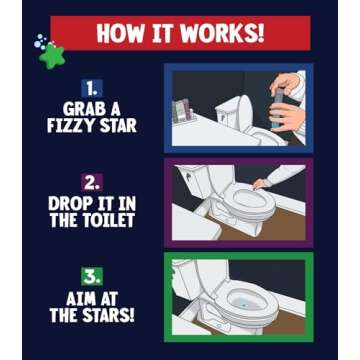 HOW IT WORKS!

1.
GRAB A FIZZY STAR

2.
DROP IT IN THE TOILET

3.
AIM AT THE STARS!