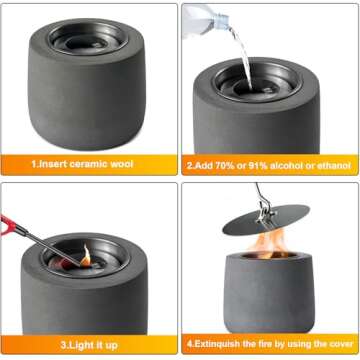 1.Insert ceramic wool

2.Add 70% or 91% alcohol or ethanol

3.Light it up

4.Extinquish the fire by using the cover