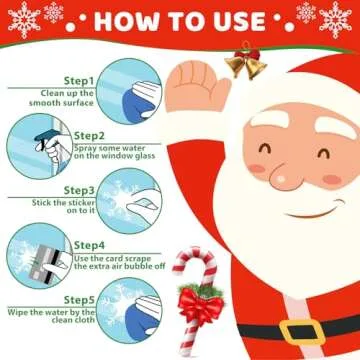 HOW TO USE

Step1
Clean up the smooth surface

Step2
Spray some water on the window glass

Step3
Stick the sticker on to it

Step4
Use the card scrape the extra air bubble off

Step5
Wipe the water by the clean cloth